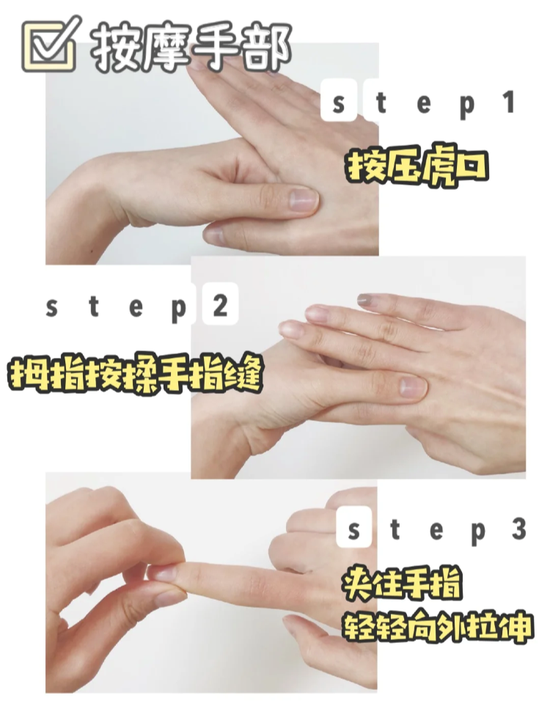 按摩手部

step1
按压虎口

step2
拇指按揉手指缝

step3
夹住手指
轻轻向外拉伸