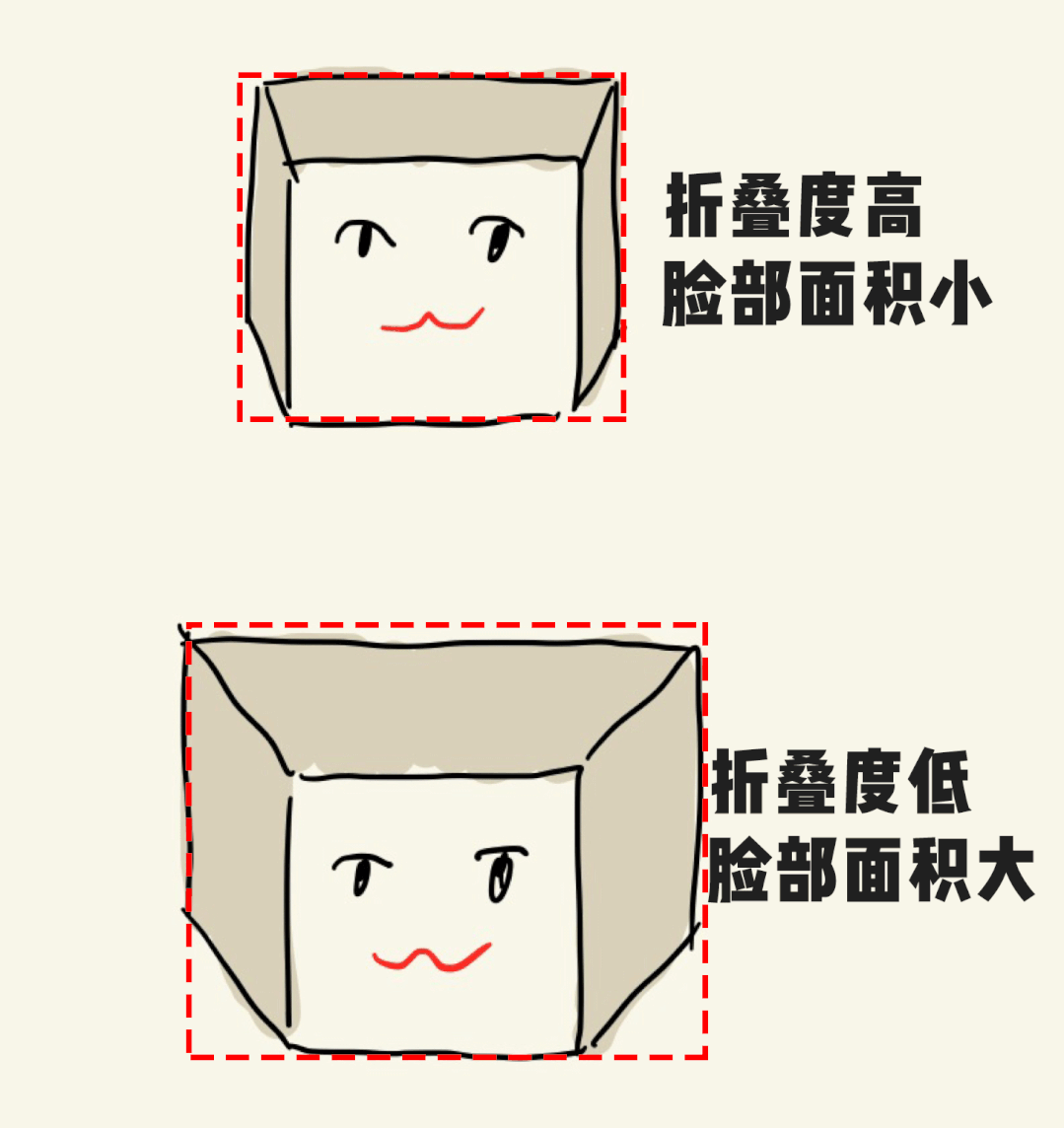 折叠度高
脸部面积小

折叠度低
脸部面积大