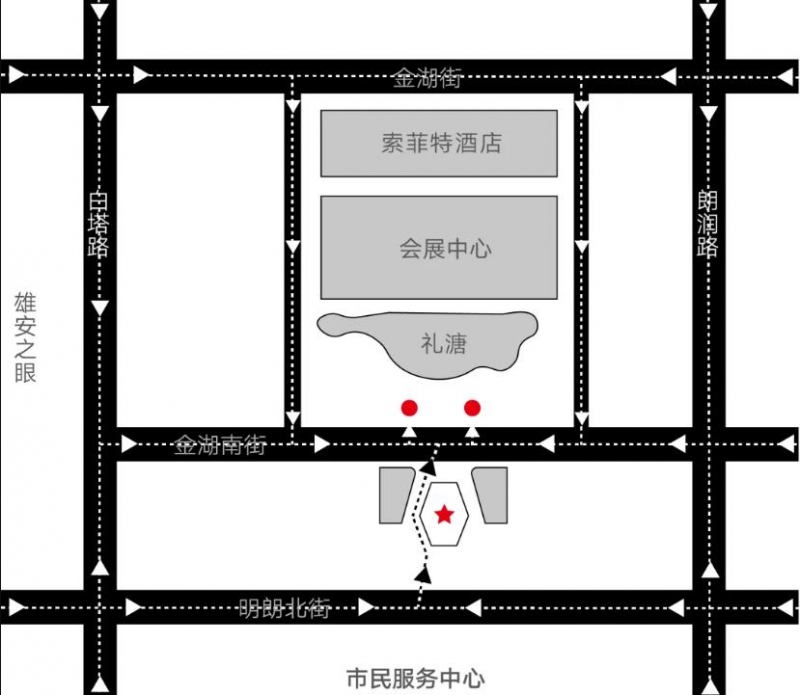 金湖街

索菲特酒店

会展中心

礼溏

田塔路

朗润路

雄安之眼

金湖南街

明朗北街

市民服务中心